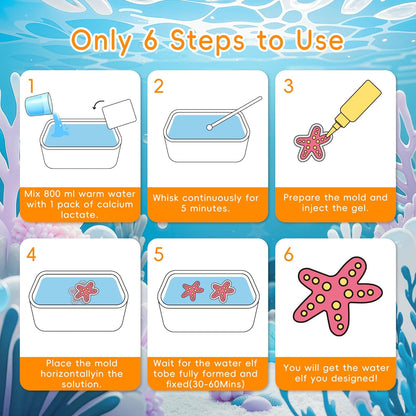 Only 6 Steps to Use

1

Mix 800 ml warm water with 1 pack of calcium lactate.

2

Whisk continuously for 5 minutes.

3

Prepare the mold and inject the gel.

4

Place the mold horizontallyin the solution.

5

Wait for the water elf tobe fully formed and fixed(30-60Mins)

6

You will get the water elf you designed!