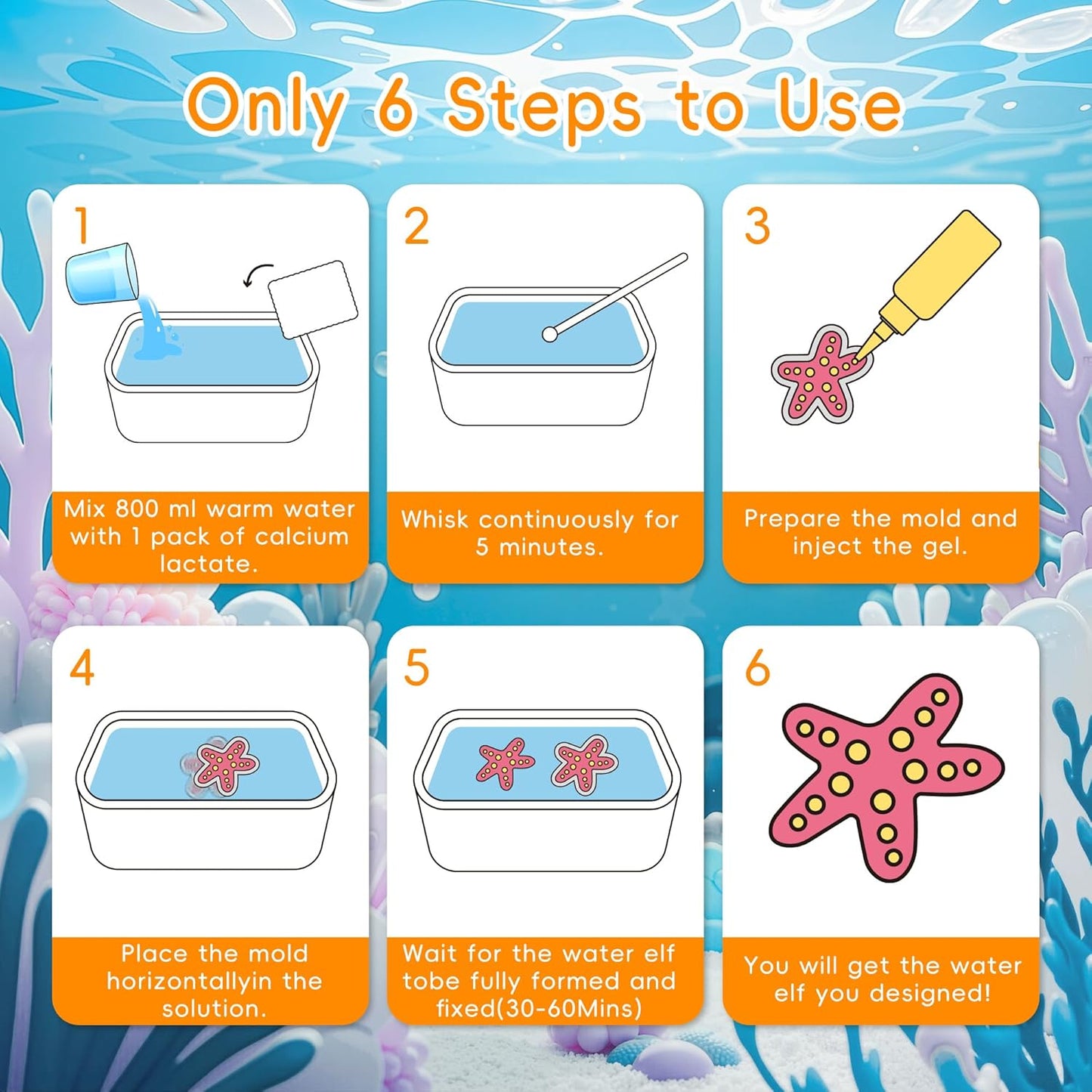 Only 6 Steps to Use

1

Mix 800 ml warm water with 1 pack of calcium lactate.

2

Whisk continuously for 5 minutes.

3

Prepare the mold and inject the gel.

4

Place the mold horizontallyin the solution.

5

Wait for the water elf tobe fully formed and fixed(30-60Mins)

6

You will get the water elf you designed!