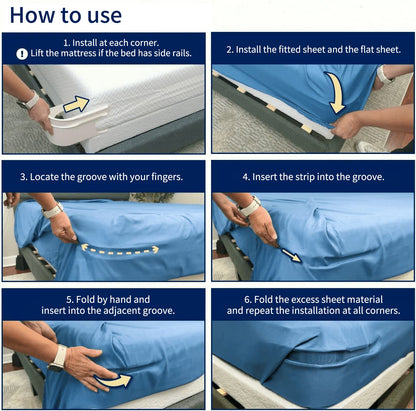 How to use

1. Install at each corner.
! Lift the mattress if the bed has side rails.

2. Install the fitted sheet and the flat sheet.

3. Locate the groove with your fingers.

4. Insert the strip into the groove.

5. Fold by hand and insert into the adjacent groove.

6. Fold the excess sheet material and repeat the installation at all corners.